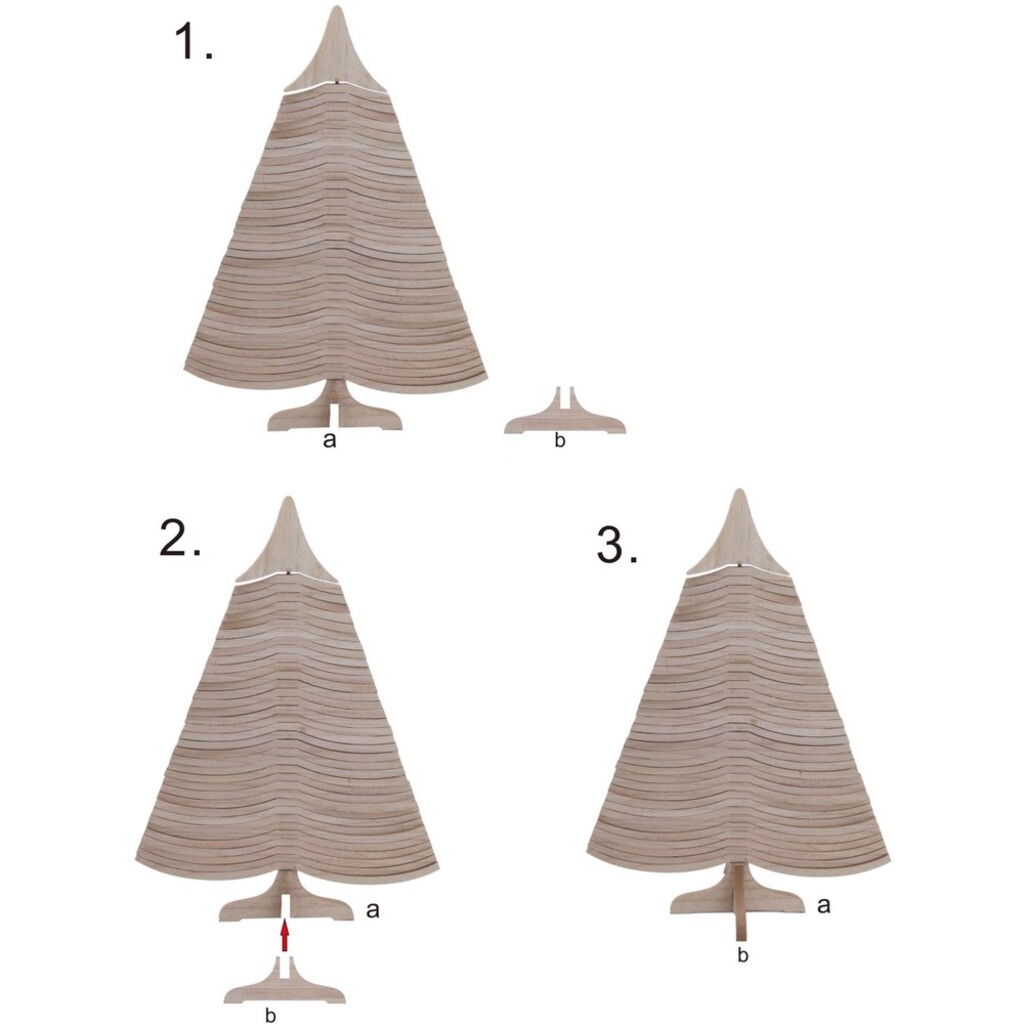 1.

a

b

2.

a

b

3.

a

b