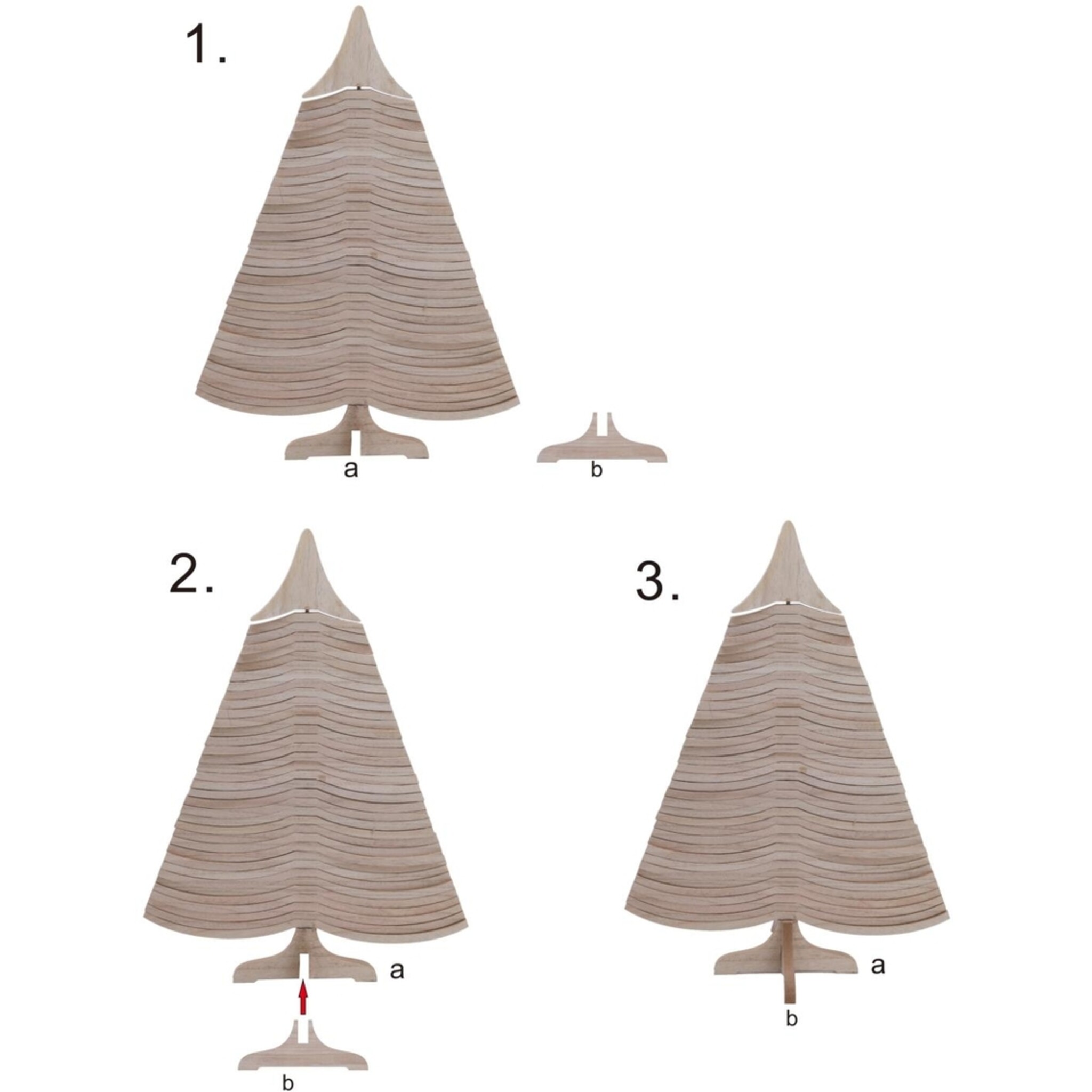 1.

a

b

2.

a

b

3.

a

b